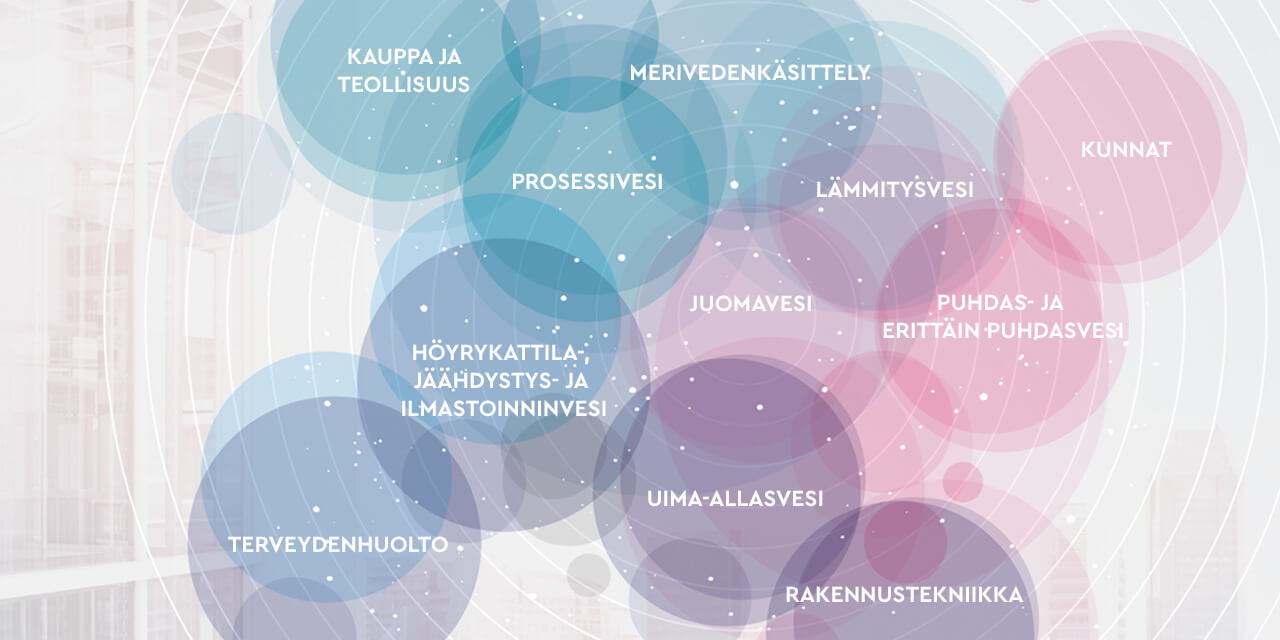 KAUPPA JA TEOLLISUUS

MERIVEDENKÄSITTELY

KUNNAT

PROSESSIVESI

LÄMMITYSVESI

JUOMAVESI

PUHDAS- JA ERITTÄIN PUHDASVESI

HÖYRYKATTILA-, JÄÄHDYSTYS- JA ILMASTOINNINVESI

UIMA-ALLASVESI

TERVEYDENHUOLTO

RAKENNUSTEKNIIKKA