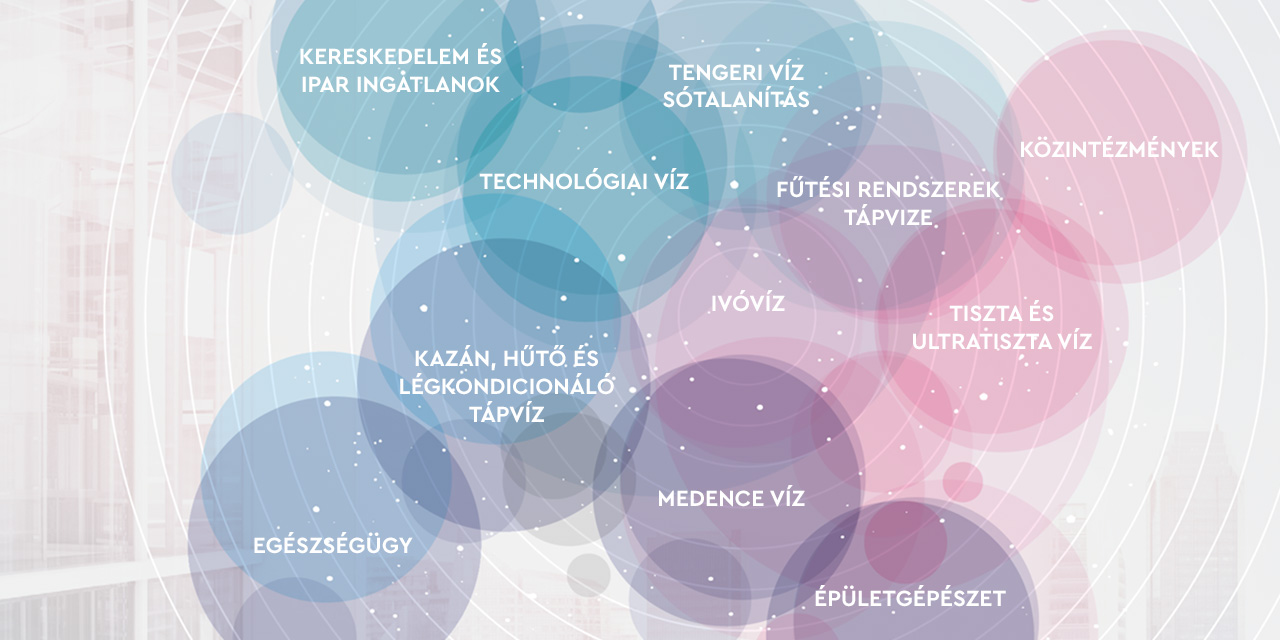 KERESKEDELEM ÉS IPAR INGATLANOK

TENGERI VÍZ SÓTALANÍTÁS

KÖZINTÉZMÉNYEK

TECHNOLÓGIAI VÍZ

FŰTÉSI RENDSZEREK TÁPVIZE

IVÓVÍZ

TISZTA ÉS ULTRATISZTA VÍZ

KAZÁN, HŰTŐ ÉS LÉGKONDICIONÁLÓ TÁPVÍZ

MEDENCE VÍZ

EGÉSZSÉGÜGY

ÉPÜLETGÉPÉSZET