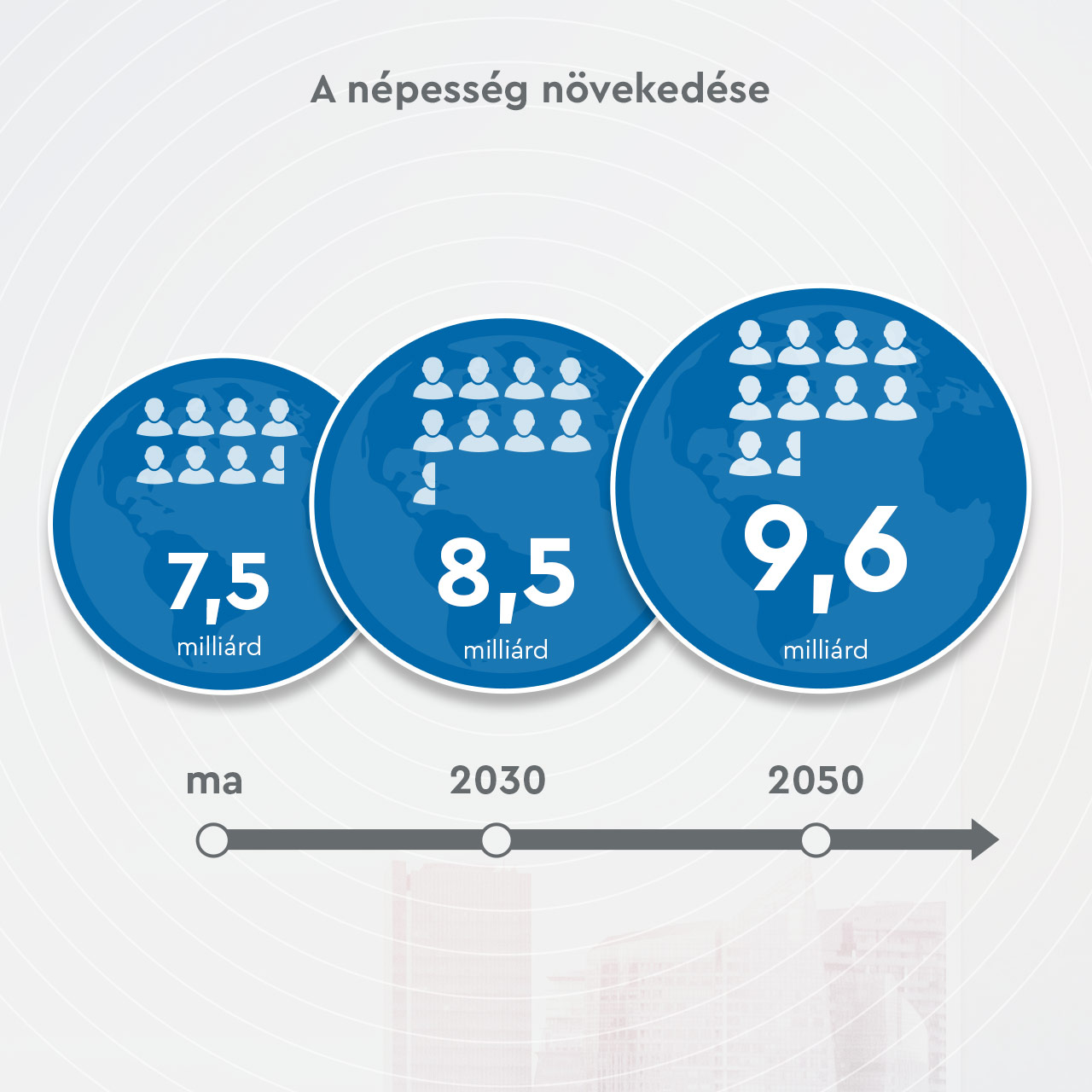 A népesség növekedése

7,5
milliárd

8,5
milliárd

9,6
milliárd

ma

2030

2050