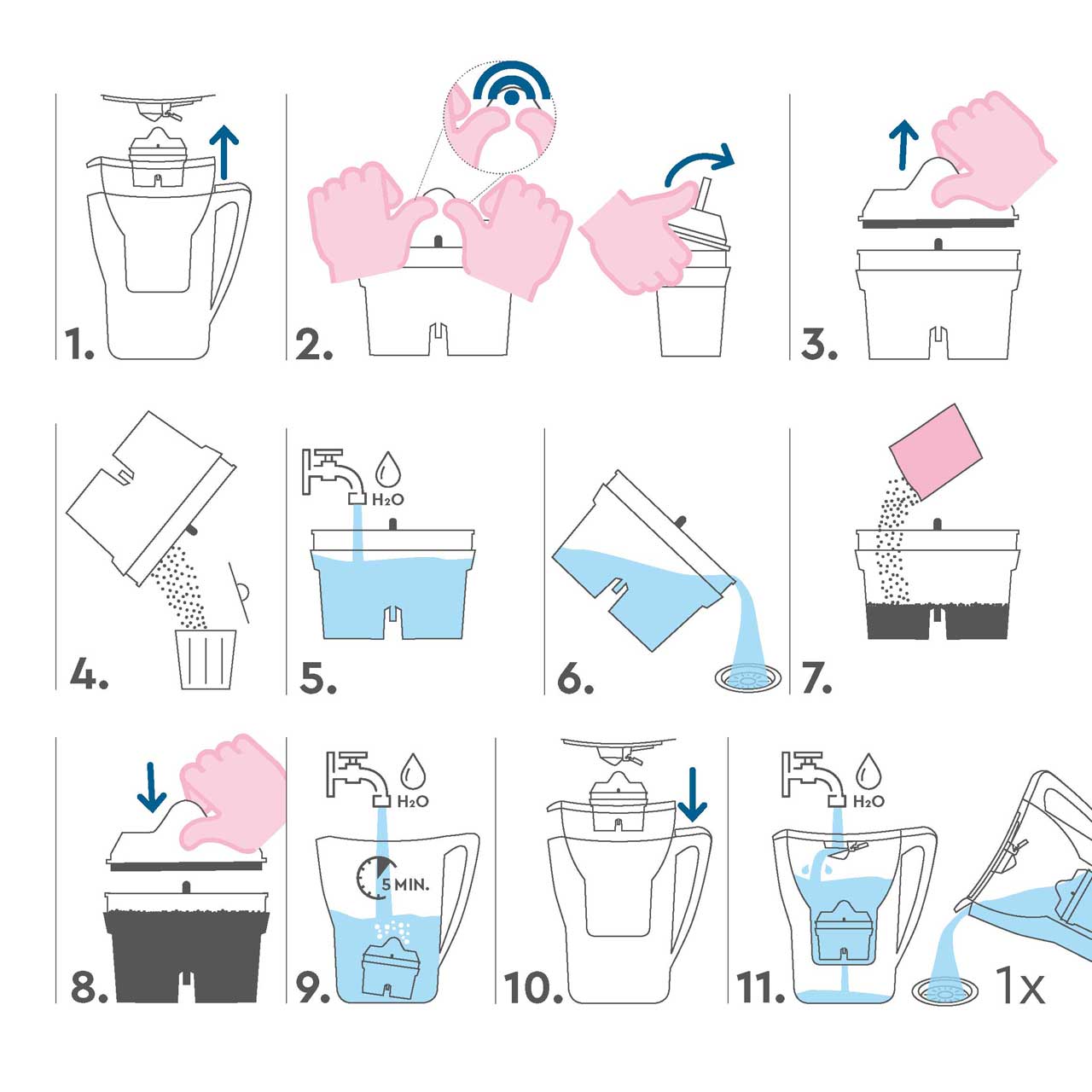 1.

2.

3.

4.

$H_2O$

5.

6.

7.

8.

$H_2O$

5 MIN.

9.

10.

$H_2O$

11.

1x