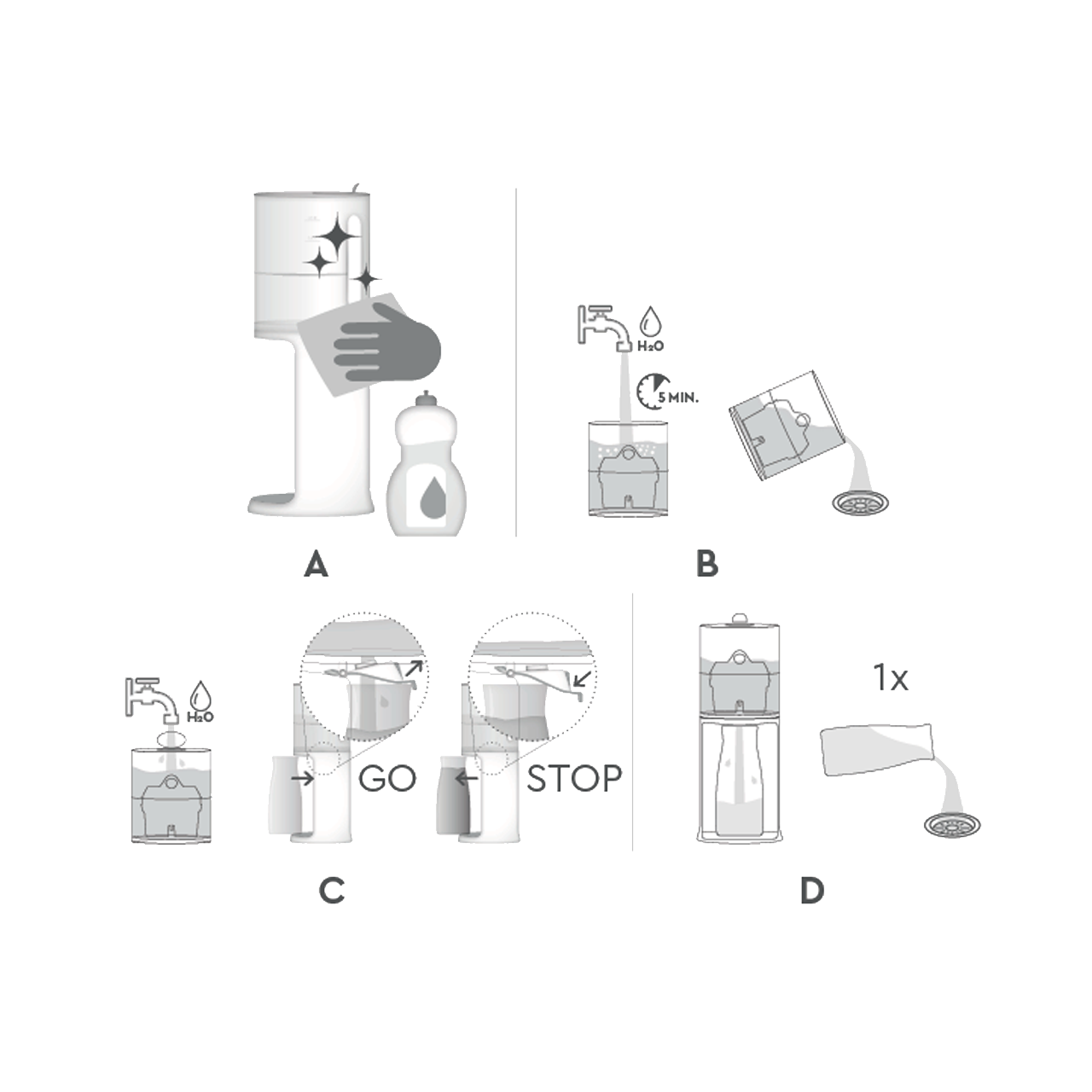 A

$H_2O$

5 MIN.

B

$H_2O$

GO

STOP

C

1x

D